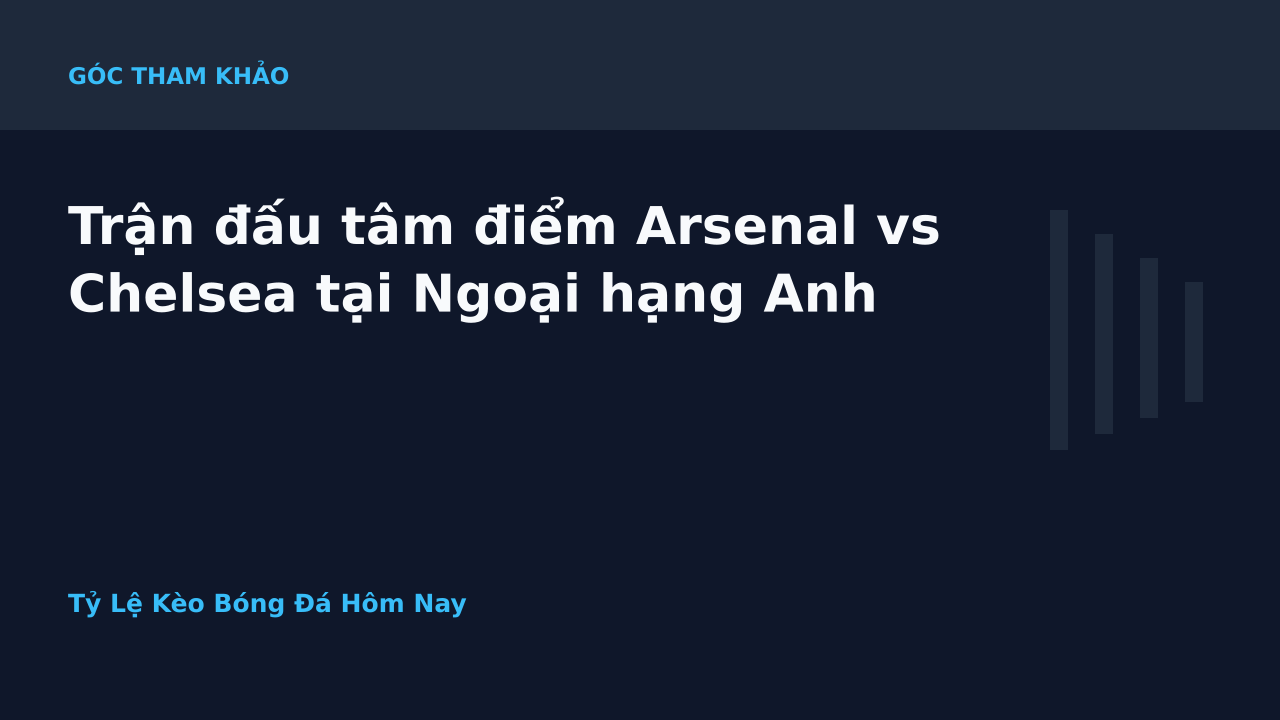 GÓC THAM KHẢO

Trận đấu tâm điểm Arsenal vs Chelsea tại Ngoại hạng Anh

Tỷ Lệ Kèo Bóng Đá Hôm Nay